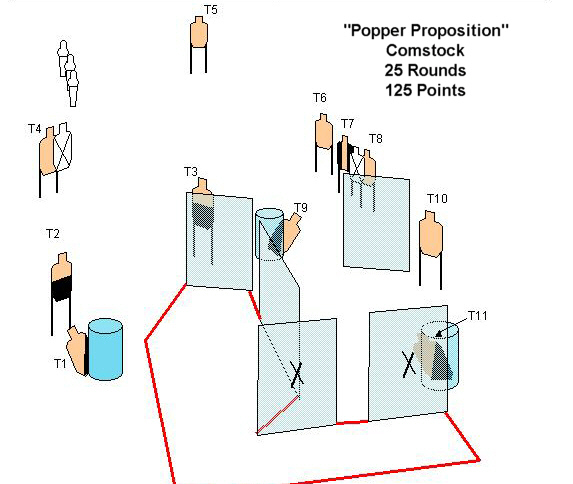 "Popper Proposition"
Comstock
25 Rounds
125 Points

T5

T4

T6

T7

T8

T3

T9

T10

T2

T11

T1