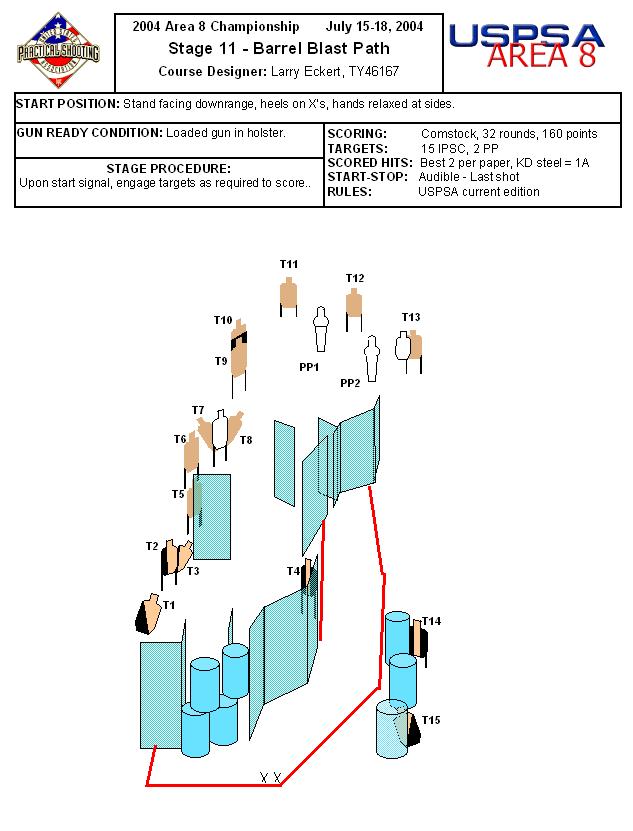 UNITED STATES PRACTICAL SHOOTING ASSOCIATION

2004 Area 8 Championship July 15-18, 2004
Stage 11 - Barrel Blast Path
Course Designer: Larry Eckert, TY46167

USPSA AREA 8

START POSITION: Stand facing downrange, heels on X's, hands relaxed at sides.

GUN READY CONDITION: Loaded gun in holster.

STAGE PROCEDURE:
Upon start signal, engage targets as required to score..

SCORING: Comstock, 32 rounds, 160 points
TARGETS: 15 IPSC, 2 PP
SCORED HITS: Best 2 per paper, KD steel = 1A
START-STOP: Audible - Last shot
RULES: USPSA current edition

T11
T12
T10
T13
T9
PP1
PP2
T7
T6
T8
T5
T2
T3
T4
T1
T14
T15
X X