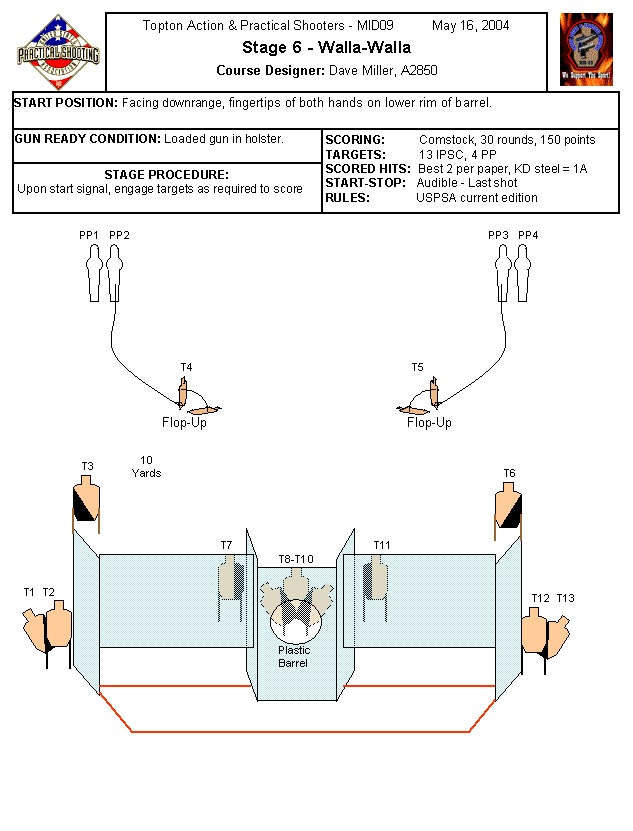 UNITED STATES PRACTICAL SHOOTING ASSOCIATION

Topton Action & Practical Shooters - MID09 May 16, 2004
Stage 6 - Walla-Walla
Course Designer: Dave Miller, A2850

We Support The Sport!

START POSITION: Facing downrange, fingertips of both hands on lower rim of barrel.

GUN READY CONDITION: Loaded gun in holster.

STAGE PROCEDURE:
Upon start signal, engage targets as required to score

SCORING: Comstock, 30 rounds, 150 points
TARGETS: 13 IPSC, 4 PP
SCORED HITS: Best 2 per paper, KD steel = 1A
START-STOP: Audible - Last shot
RULES: USPSA current edition

PP1 PP2
PP3 PP4
T4
Flop-Up
T5
Flop-Up
T3
10 Yards
T6
T7
T8-T10
T11
T1 T2
T12 T13
Plastic Barrel